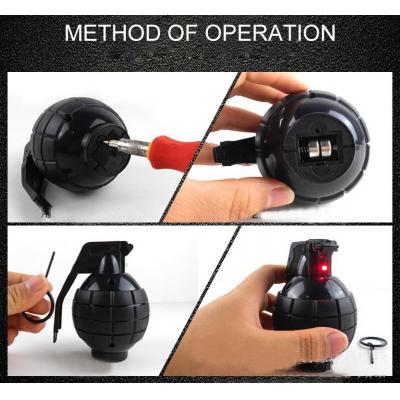 METHOD OF OPERATION