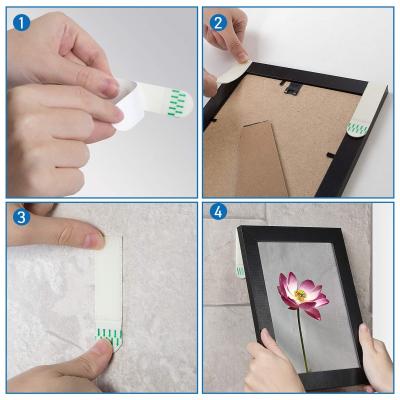 1
2
3
4